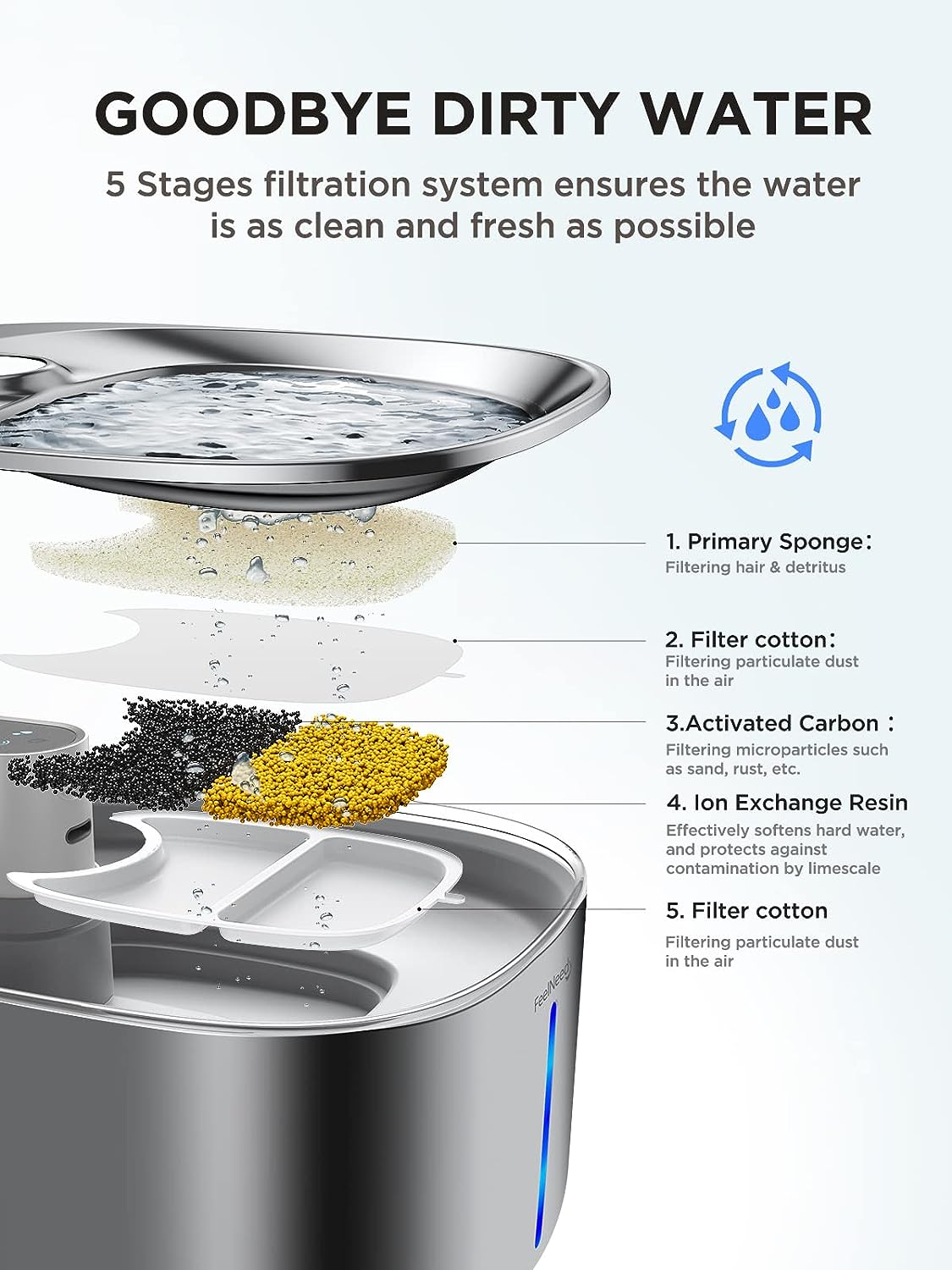 GOODBYE DIRTY WATER

5 Stages filtration system ensures the water is as clean and fresh as possible

1. Primary Sponge：
Filtering hair & detritus

2. Filter cotton：
Filtering particulate dust in the air

3.Activated Carbon：
Filtering microparticles such as sand, rust, etc.

4. Ion Exchange Resin
Effectively softens hard water, and protects against contamination by limescale

5. Filter cotton
Filtering particulate dust in the air

FeelNeedy